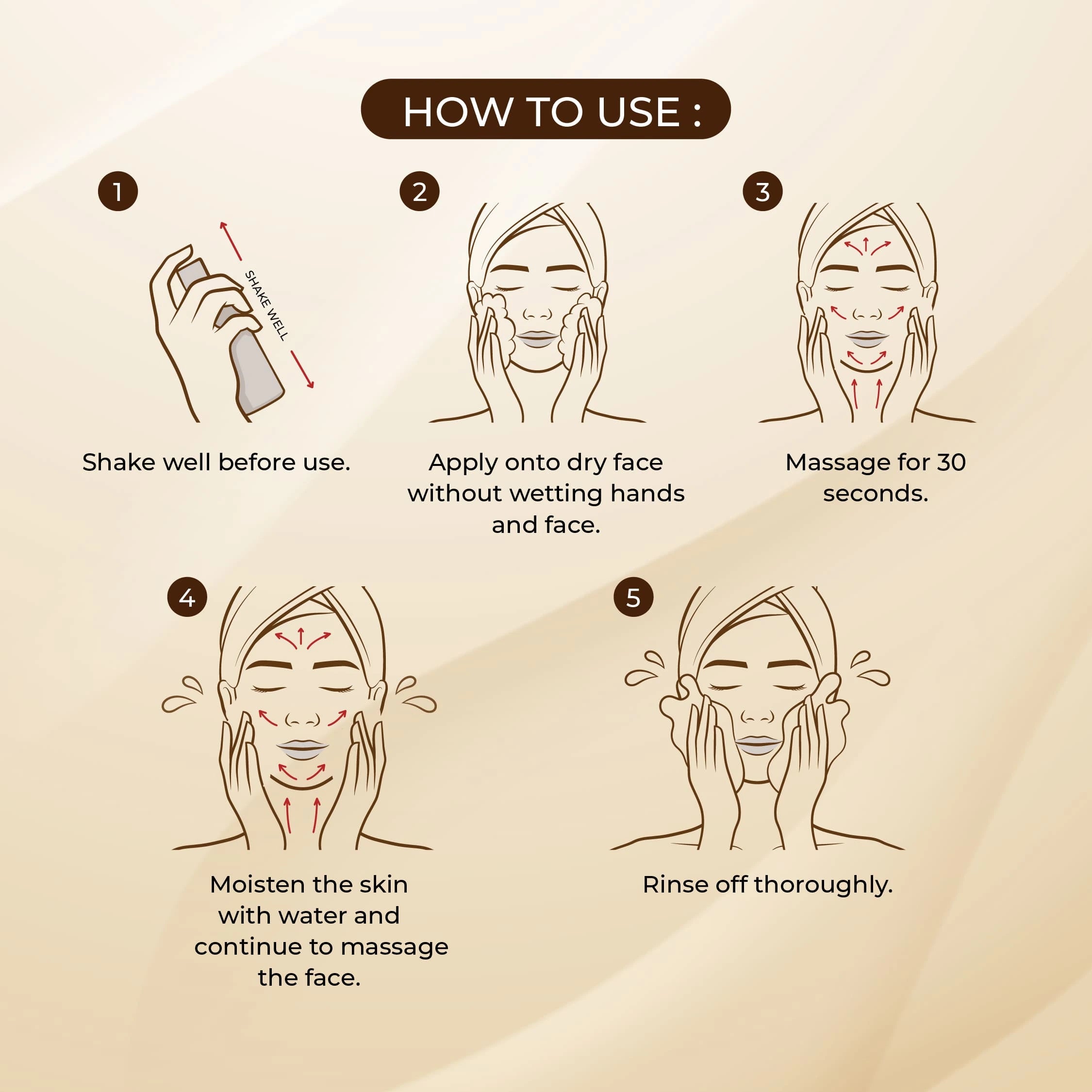 HOW TO USE :

1

SHAKE WELL

Shake well before use.

2

Apply onto dry face without wetting hands and face.

3

Massage for 30 seconds.

4

Moisten the skin with water and continue to massage the face.

5

Rinse off thoroughly.